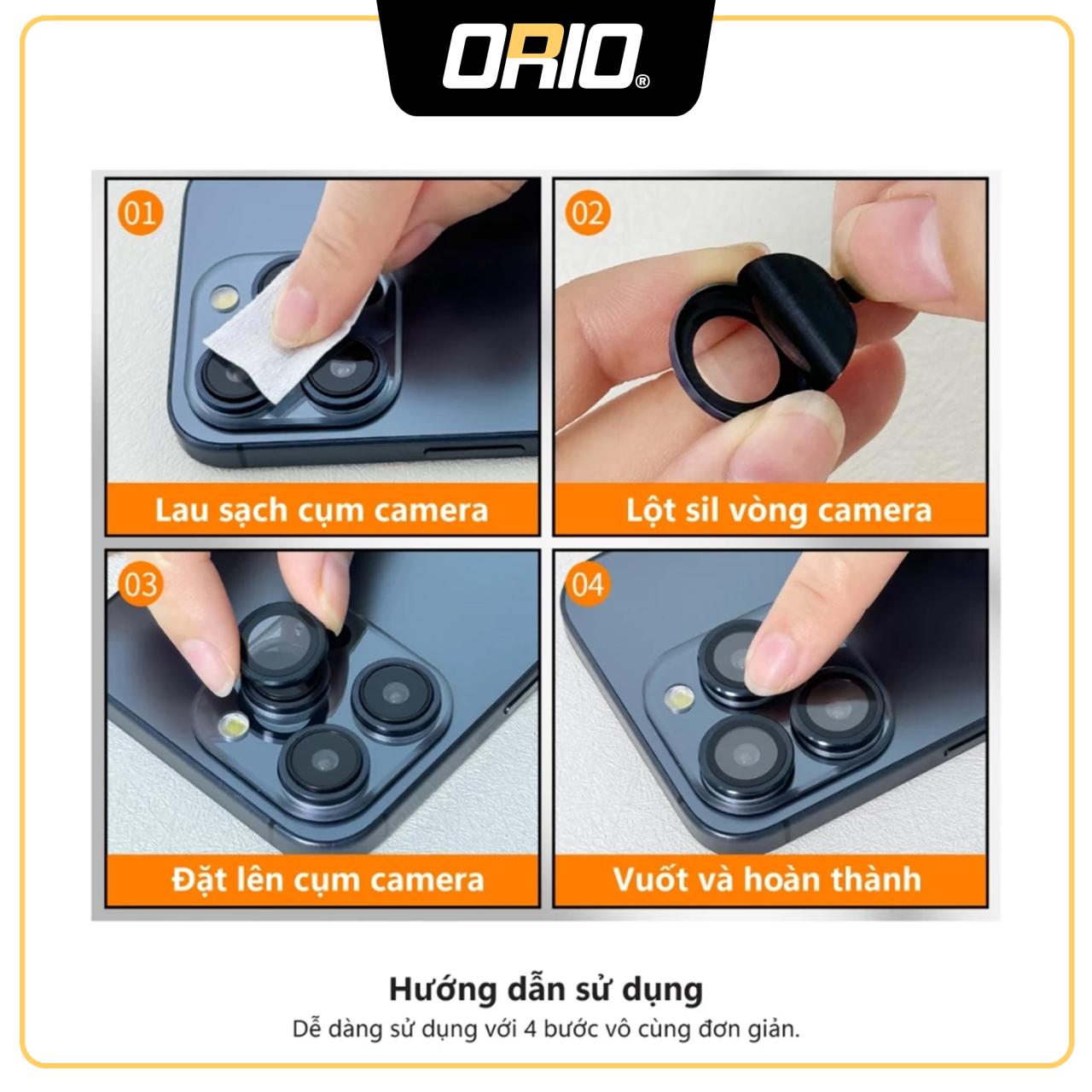 ORIO®

01
Lau sạch cụm camera

02
Lột sil vòng camera

03
Đặt lên cụm camera

04
Vuốt và hoàn thành

Hướng dẫn sử dụng
Dễ dàng sử dụng với 4 bước vô cùng đơn giản.